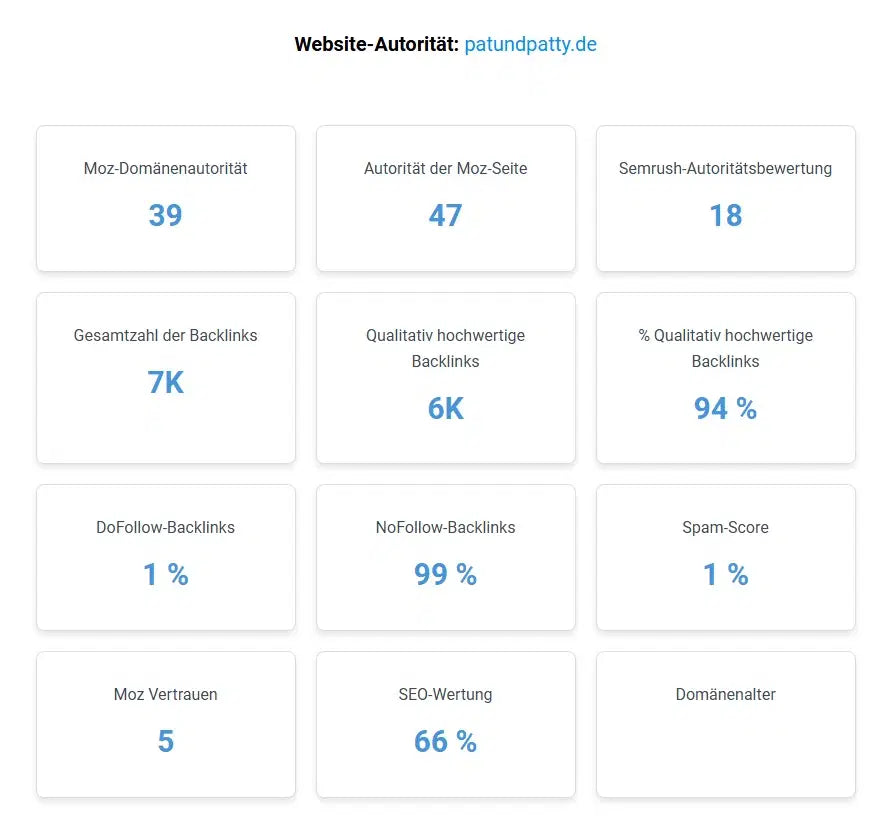 Website-Autorität: patundpatty.de

Moz-Domänenautorität
39

Autorität der Moz-Seite
47

Semrush-Autoritätsbewertung
18

Gesamtzahl der Backlinks
7K

Qualitativ hochwertige Backlinks
6K

% Qualitativ hochwertige Backlinks
94 %

DoFollow-Backlinks
1 %

NoFollow-Backlinks
99 %

Spam-Score
1 %

Moz Vertrauen
5

SEO-Wertung
66 %

Domänenalter